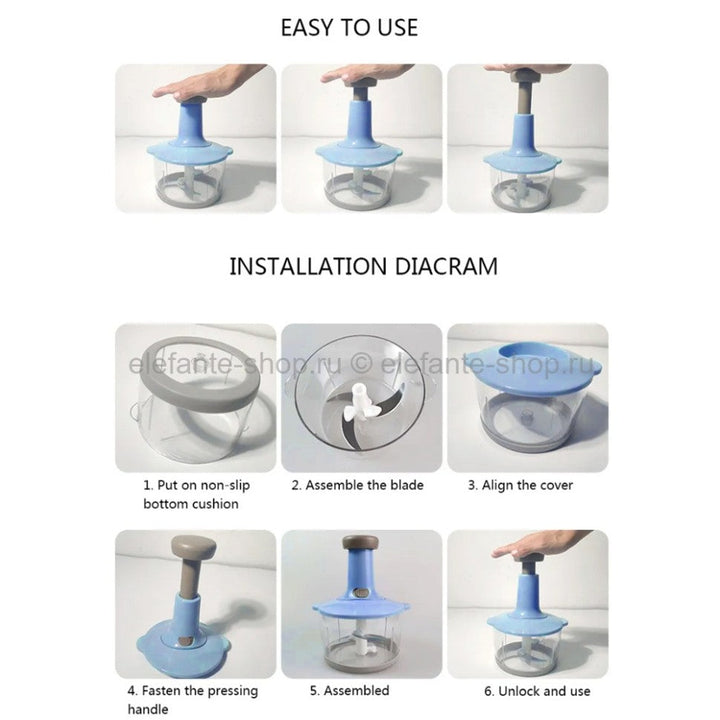 EASY TO USE

INSTALLATION DIACRAM

elefante-shop.ru © elefante-shop.ru

1. Put on non-slip bottom cushion

2. Assemble the blade

3. Align the cover

4. Fasten the pressing handle

5. Assembled

6. Unlock and use